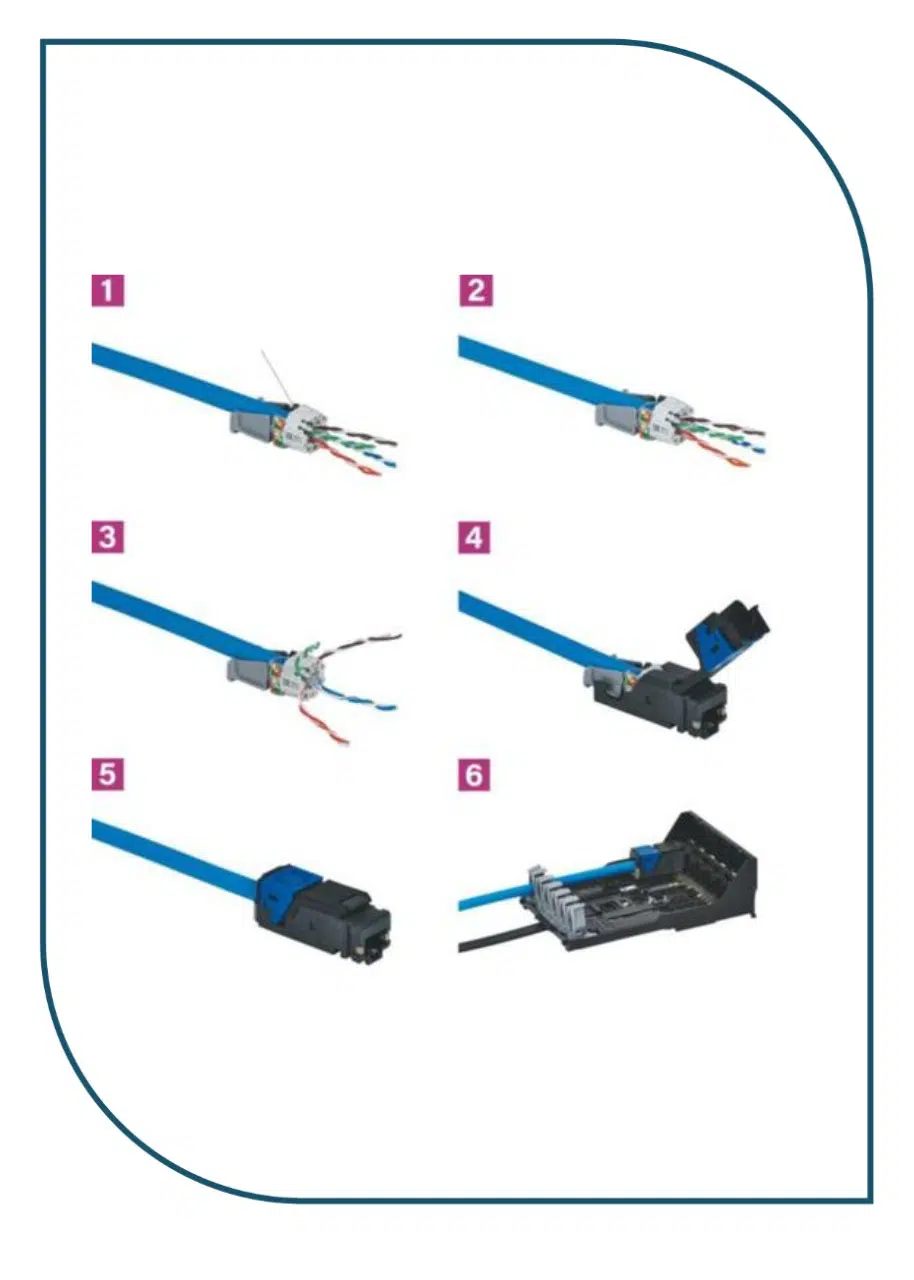 1

2

3

4

5

6